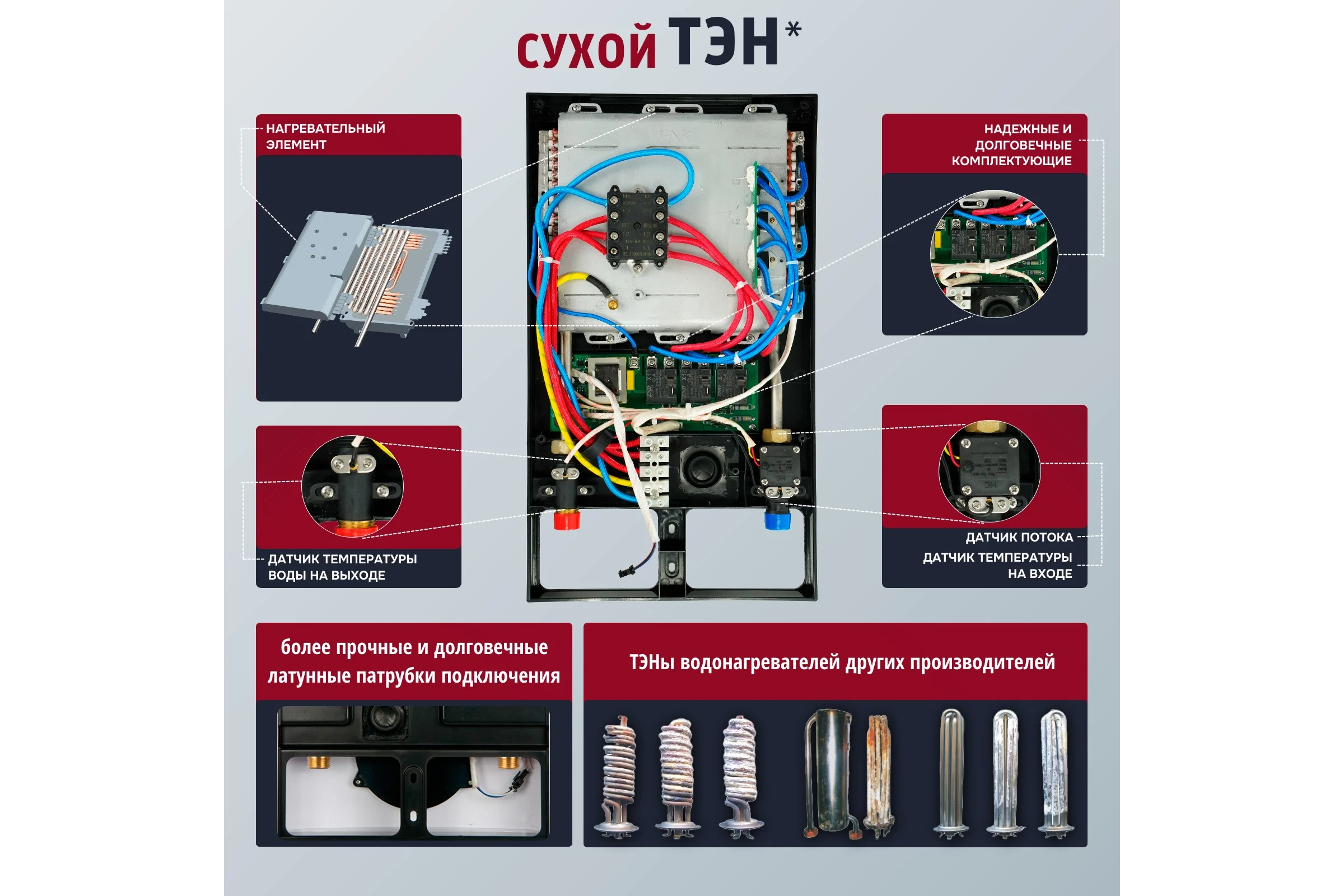 сухой ТЭН*

НАГРЕВАТЕЛЬНЫЙ ЭЛЕМЕНТ

НАДЕЖНЫЕ И ДОЛГОВЕЧНЫЕ КОМПЛЕКТУЮЩИЕ

ДАТЧИК ТЕМПЕРАТУРЫ ВОДЫ НА ВЫХОДЕ

ДАТЧИК ПОТОКА

ДАТЧИК ТЕМПЕРАТУРЫ НА ВХОДЕ

более прочные и долговечные латунные патрубки подключения

ТЭНы водонагревателей других производителей