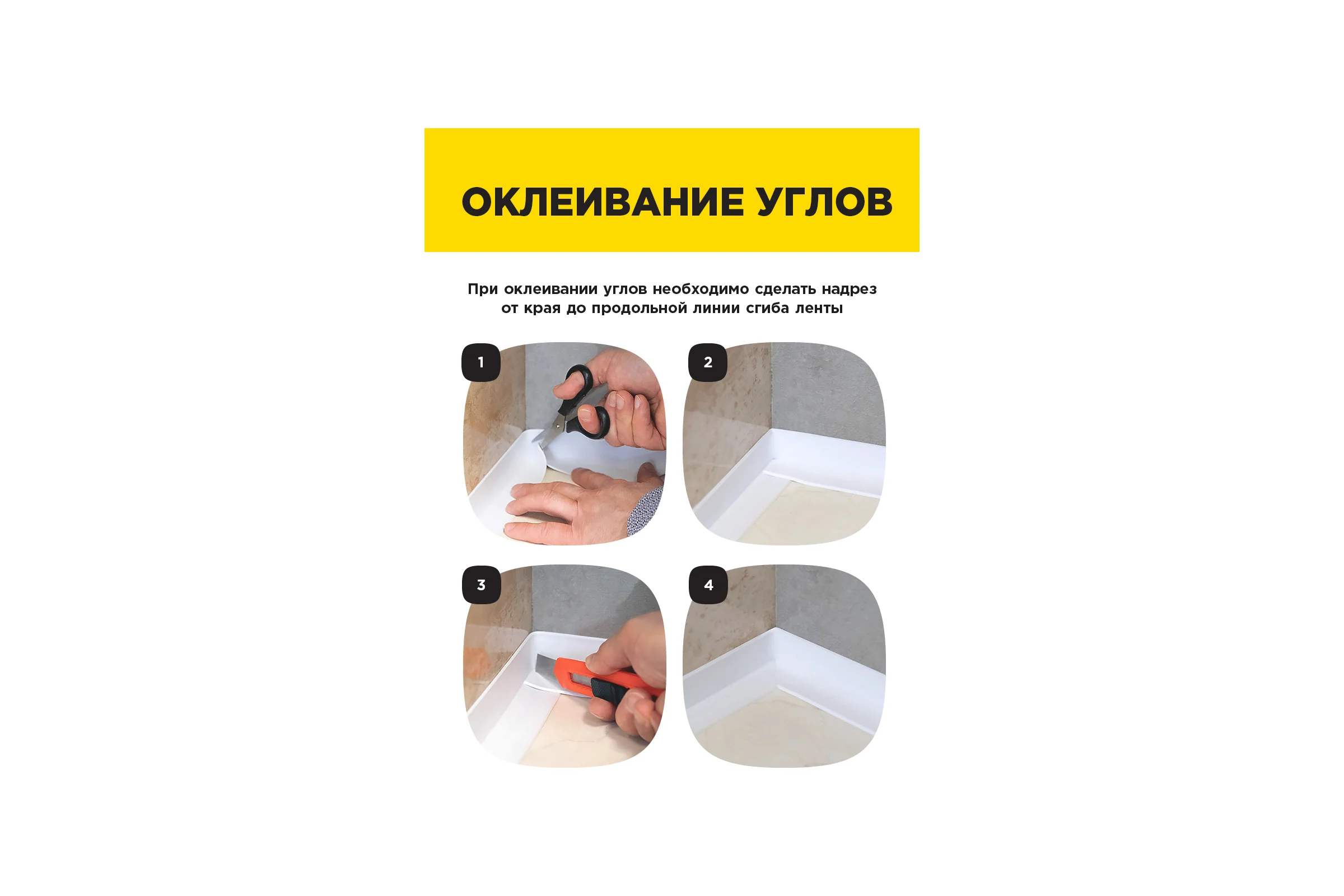 ОКЛЕИВАНИЕ УГЛОВ

При оклеивании углов необходимо сделать надрез от края до продольной линии сгиба ленты

1

2

3

4