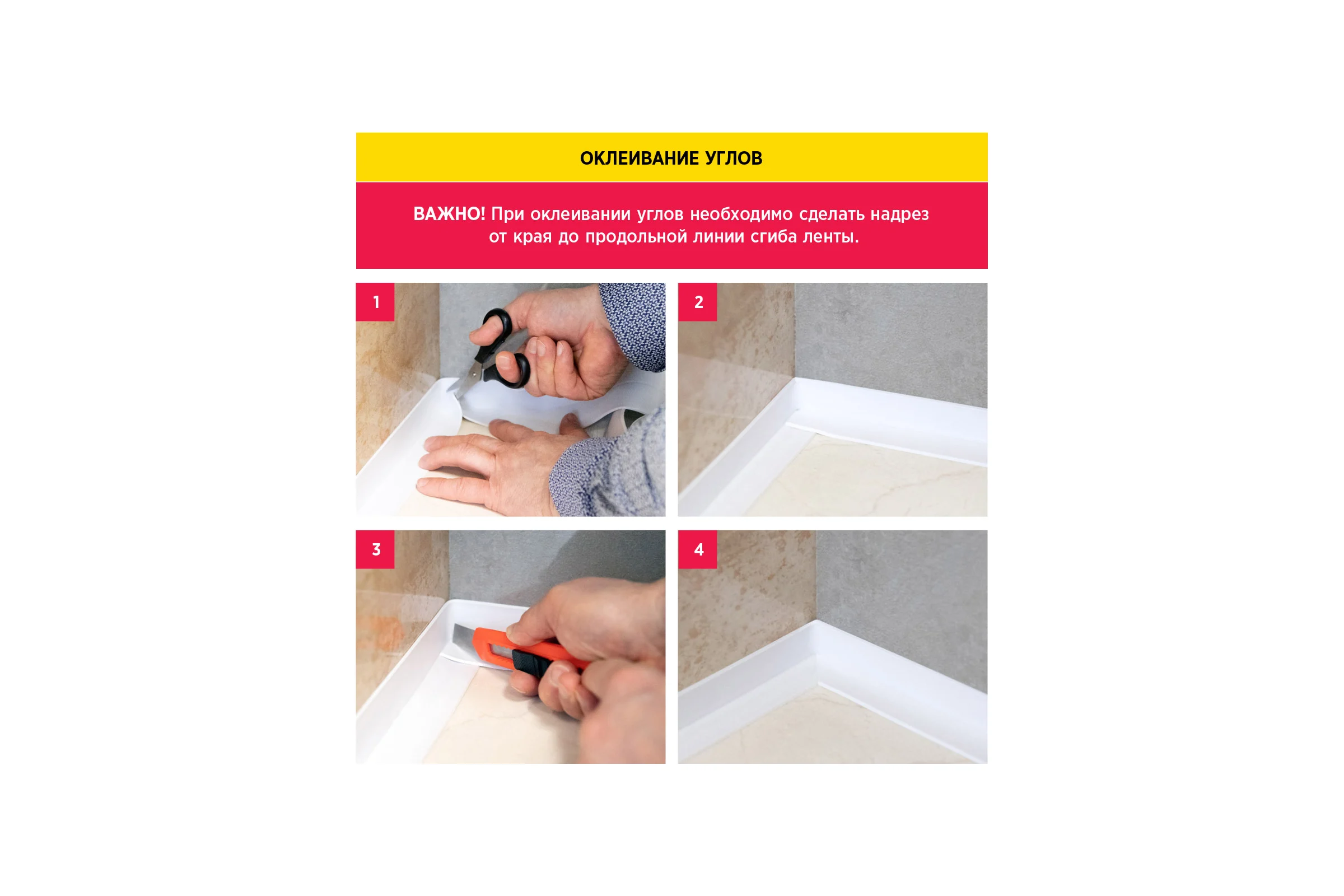 ОКЛЕИВАНИЕ УГЛОВ

ВАЖНО! При оклеивании углов необходимо сделать надрез от края до продольной линии сгиба ленты.

1

2

3

4