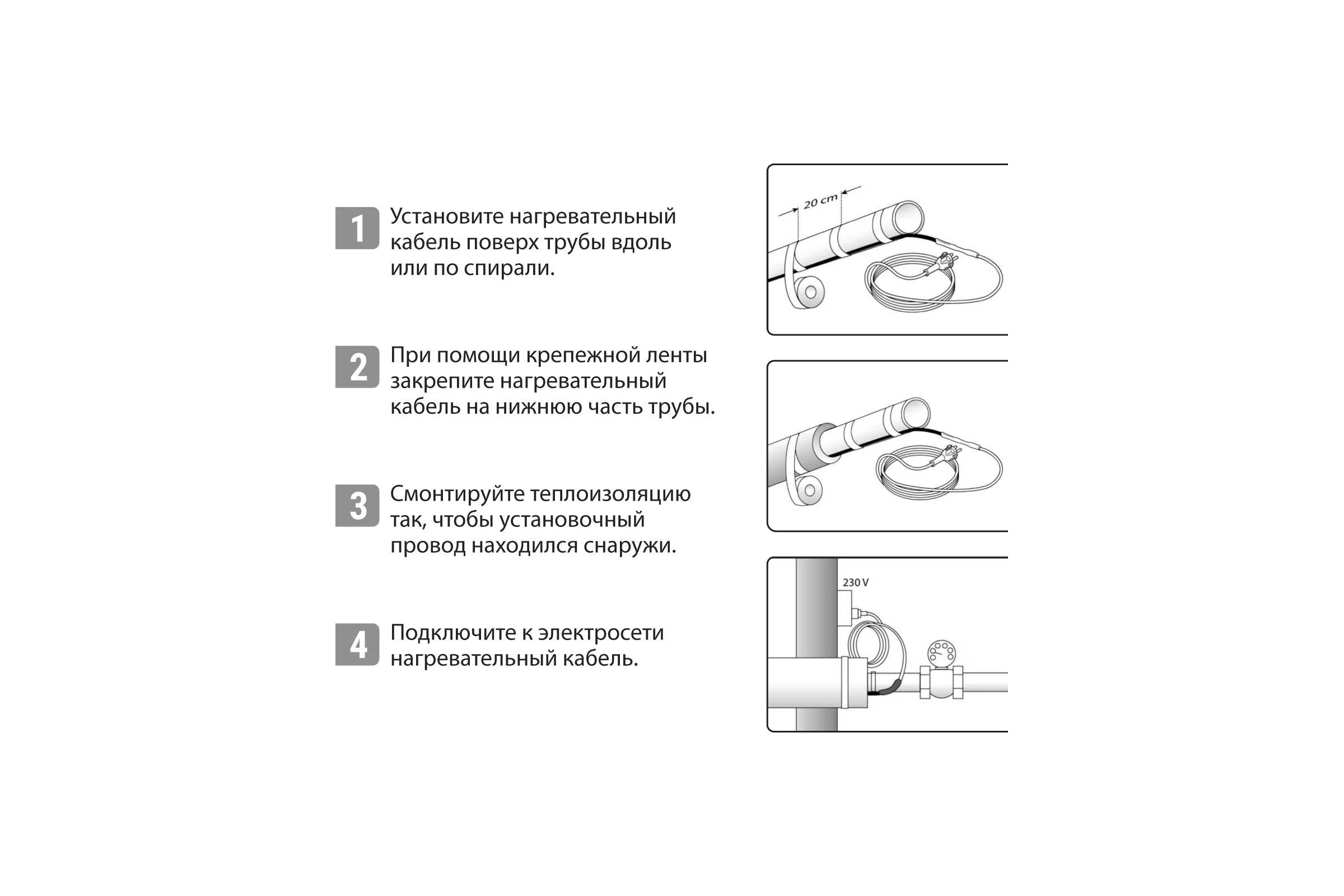 1 Установите нагревательный кабель поверх трубы вдоль или по спирали.

2 При помощи крепежной ленты закрепите нагревательный кабель на нижнюю часть трубы.

3 Смонтируйте теплоизоляцию так, чтобы установочный провод находился снаружи.

4 Подключите к электросети нагревательный кабель.

20 cm

230 V