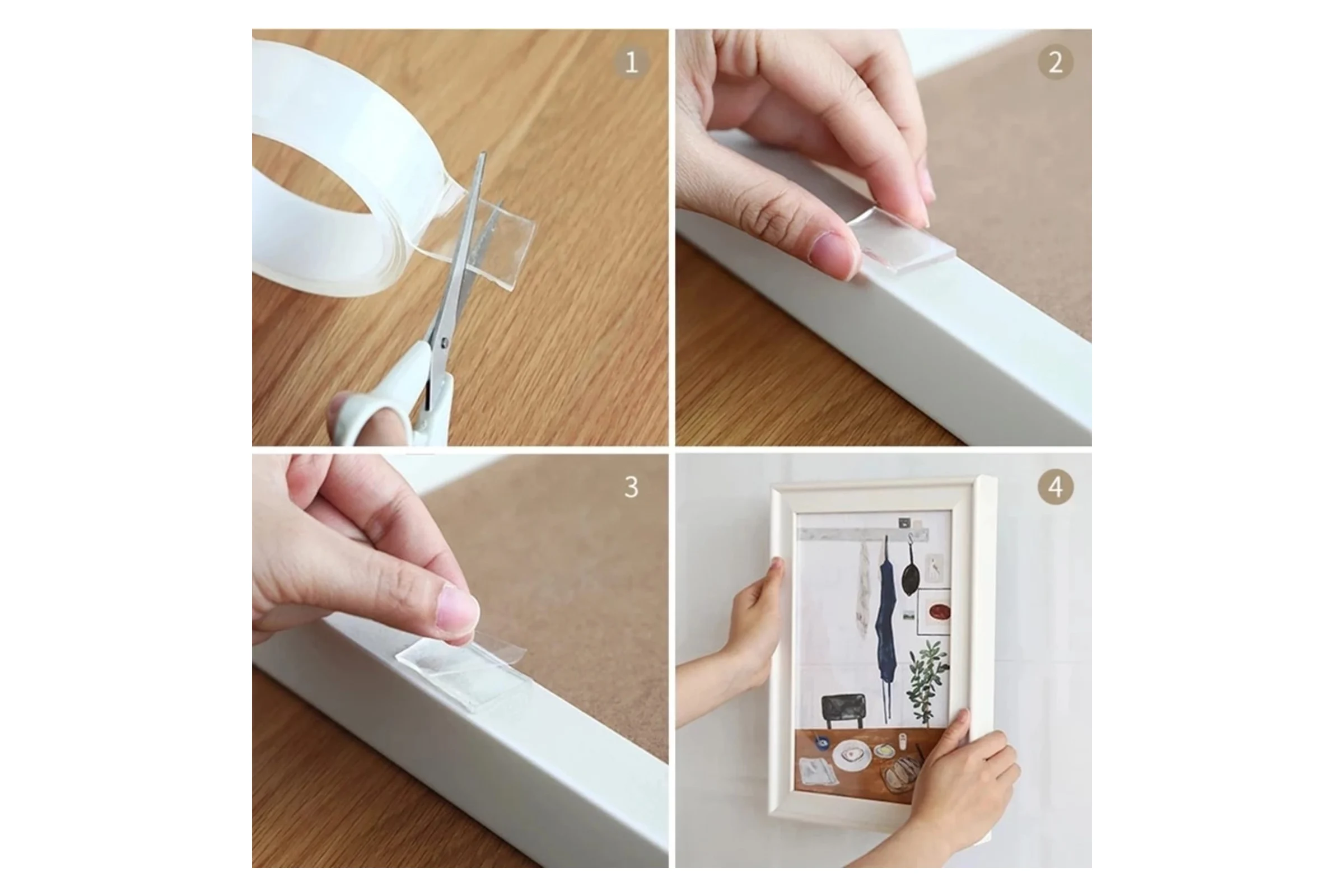 1

2

3

4