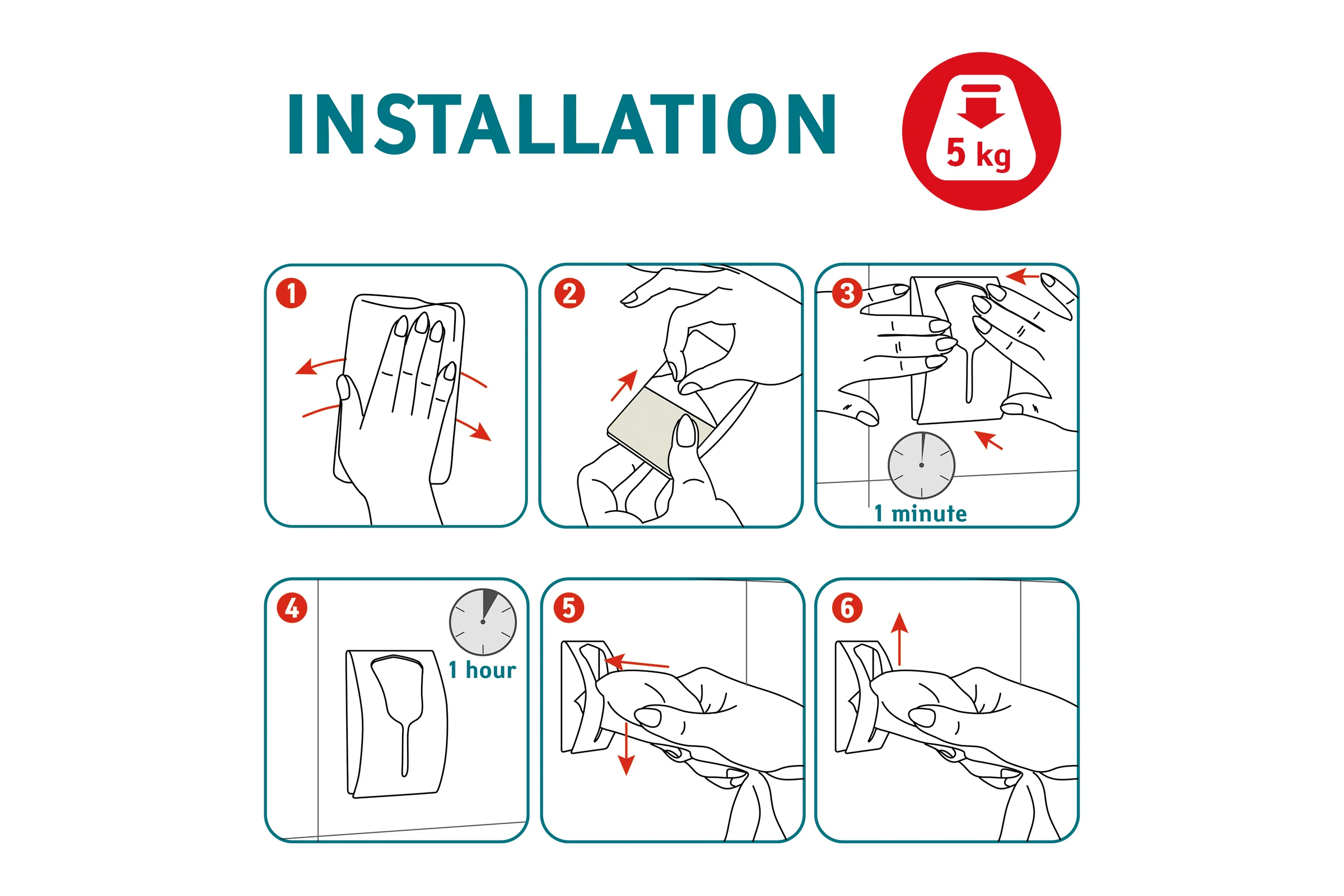 INSTALLATION

5 kg

1

2

3

1 minute

4

1 hour

5

6