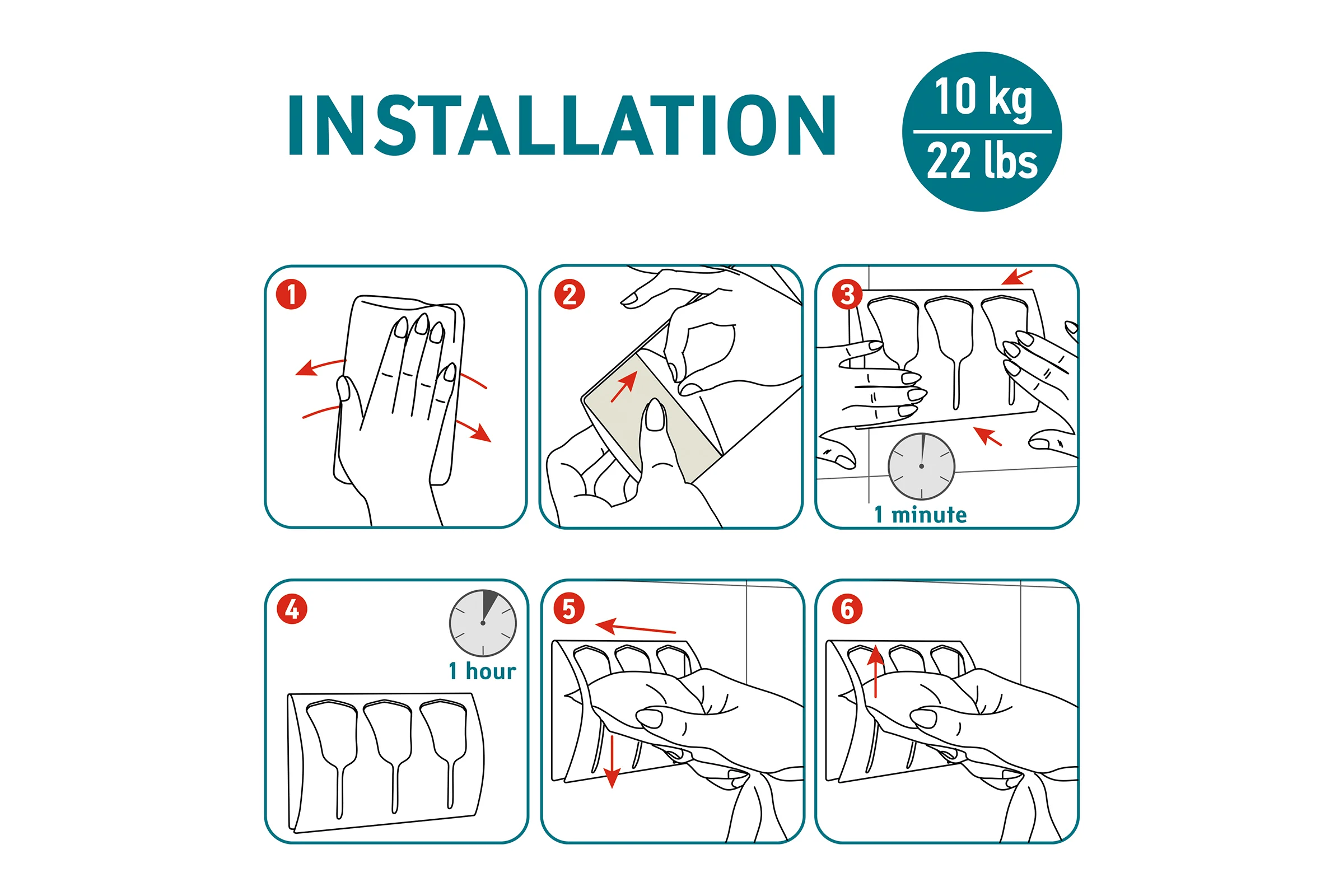 INSTALLATION

10 kg
22 lbs

1

2

3

1 minute

4

1 hour

5

6