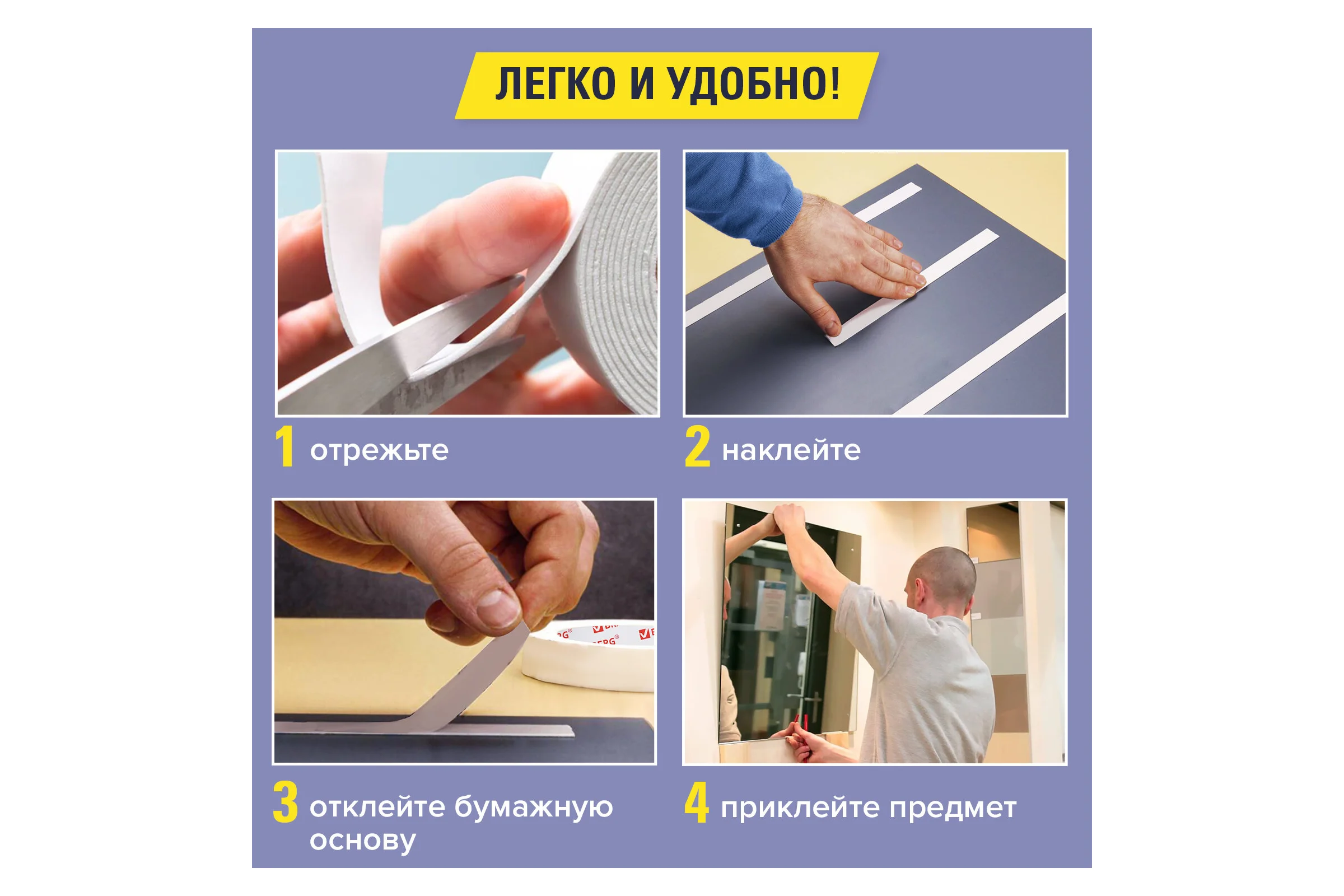 ЛЕГКО И УДОБНО!

1 отрежьте

2 наклейте

3 отклейте бумажную основу

4 приклейте предмет