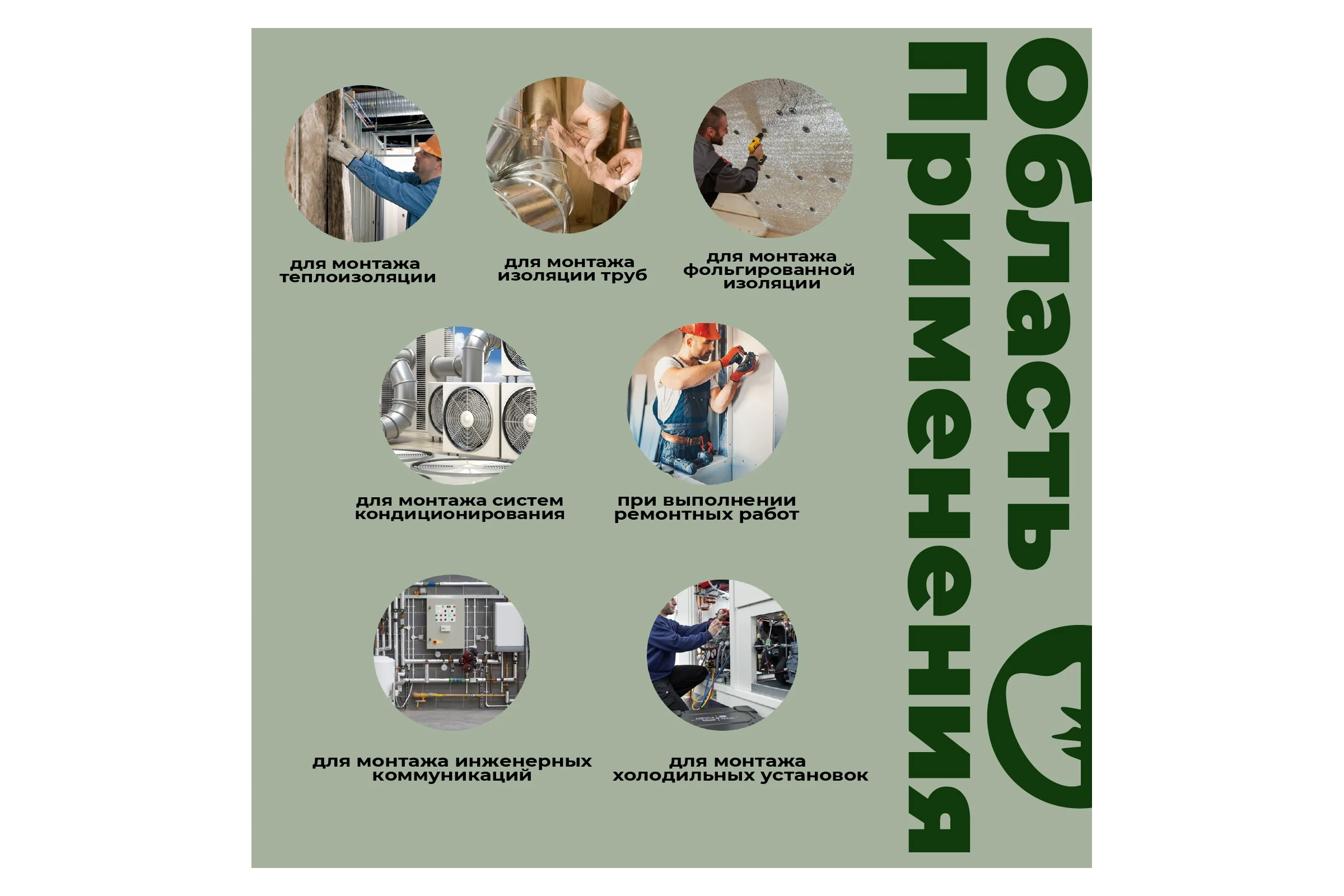 Область применения

для монтажа теплоизоляции

для монтажа изоляции труб

для монтажа фольгированной изоляции

для монтажа систем кондиционирования

при выполнении ремонтных работ

для монтажа инженерных коммуникаций

для монтажа холодильных установок