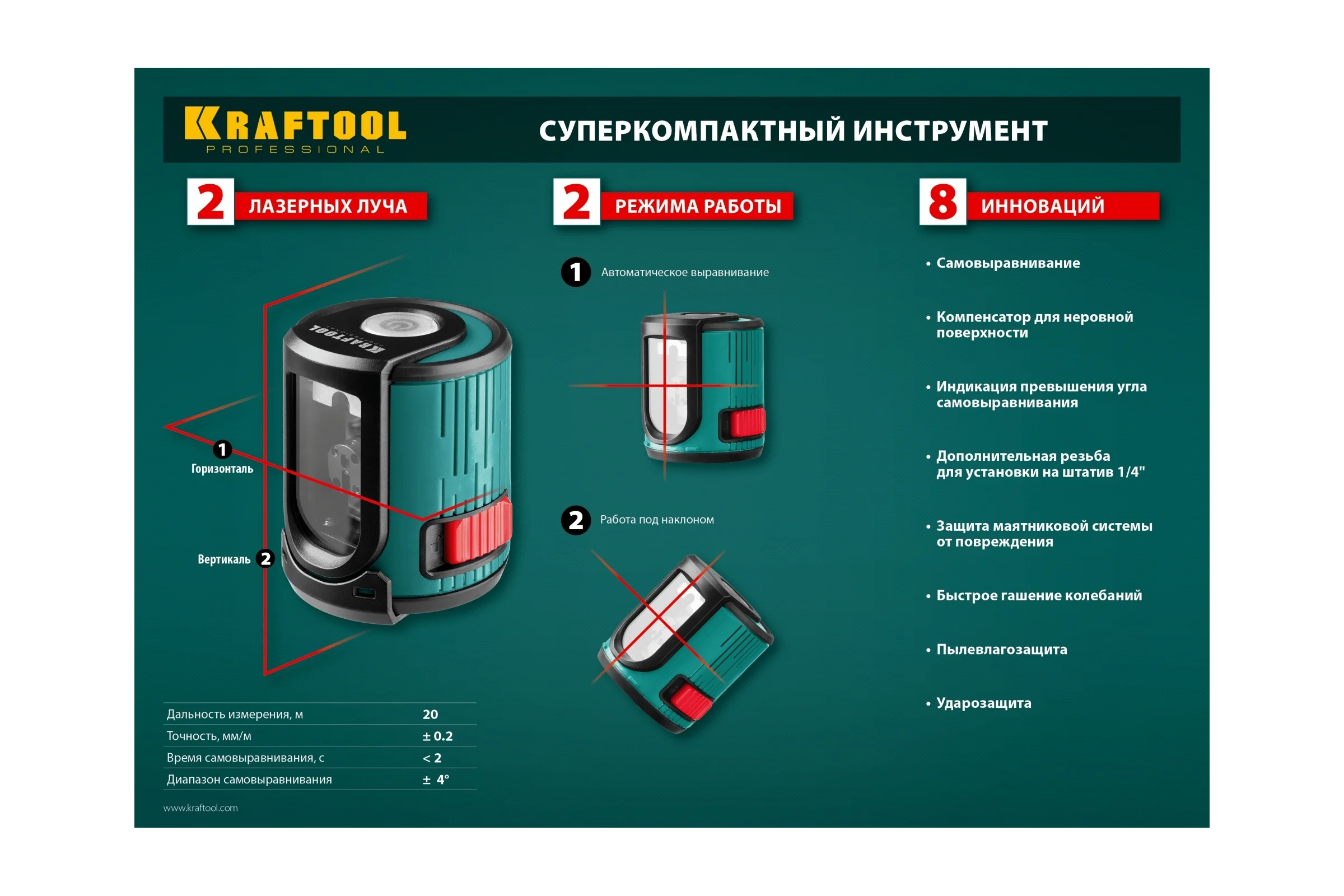 KRAFTOOL
PROFESSIONAL

СУПЕРКОМПАКТНЫЙ ИНСТРУМЕНТ

2 ЛАЗЕРНЫХ ЛУЧА

KRAFTOOL

1 Горизонталь

Вертикаль 2

| Дальность измерения, м | 20 |
|---|---|
| Точность, мм/м | ± 0.2 |
| Время самовыравнивания, с | < 2 |
| Диапазон самовыравнивания | ± 4° |

www.kraftool.com

2 РЕЖИМА РАБОТЫ

1 Автоматическое выравнивание

2 Работа под наклоном

8 ИННОВАЦИЙ

• Самовыравнивание

• Компенсатор для неровной поверхности

• Индикация превышения угла самовыравнивания

• Дополнительная резьба для установки на штатив 1/4"

• Защита маятниковой системы от повреждения

• Быстрое гашение колебаний

• Пылевлагозащита

• Ударозащита